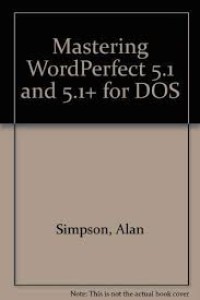 Mastering WordPerfect 5.1 and 5.1+ for DOS

Simpson, Alan

Note: This is not the actual book cover